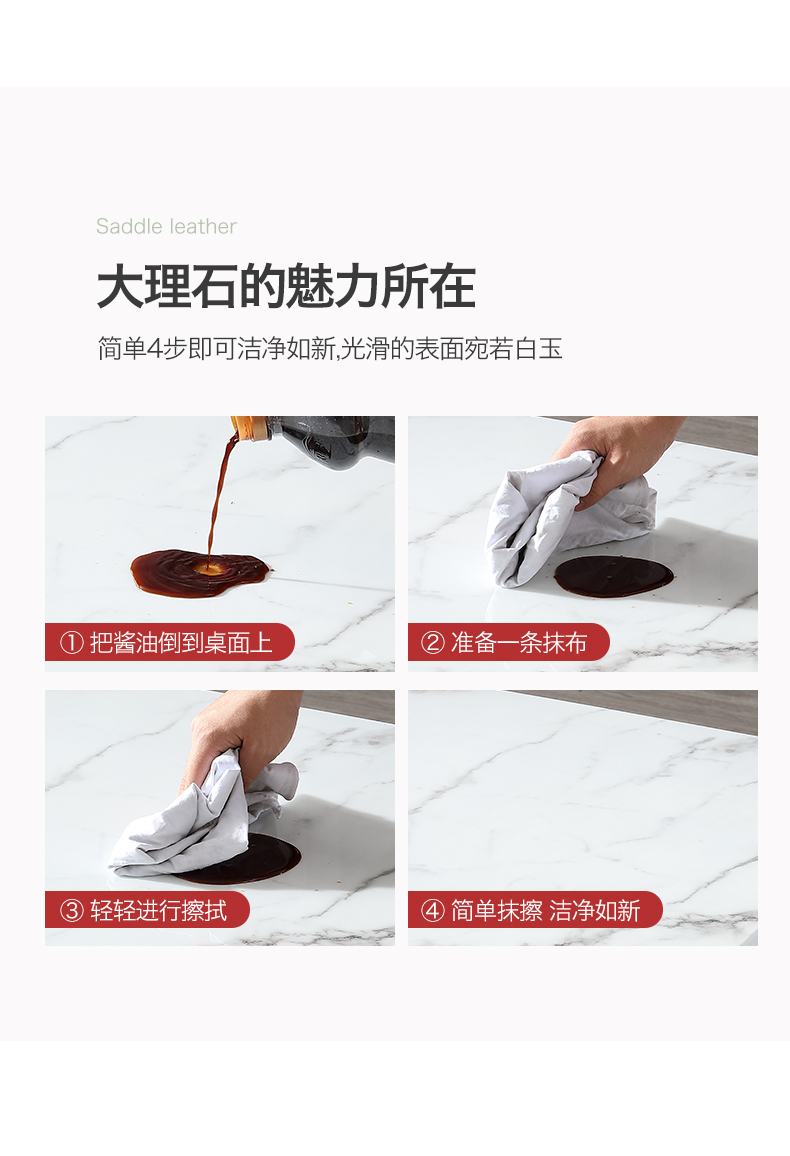 Saddle leather

大理石的魅力所在

简单4步即可洁净如新,光滑的表面宛若白玉

① 把酱油倒到桌面上

② 准备一条抹布

③ 轻轻进行擦拭

④ 简单抹擦 洁净如新